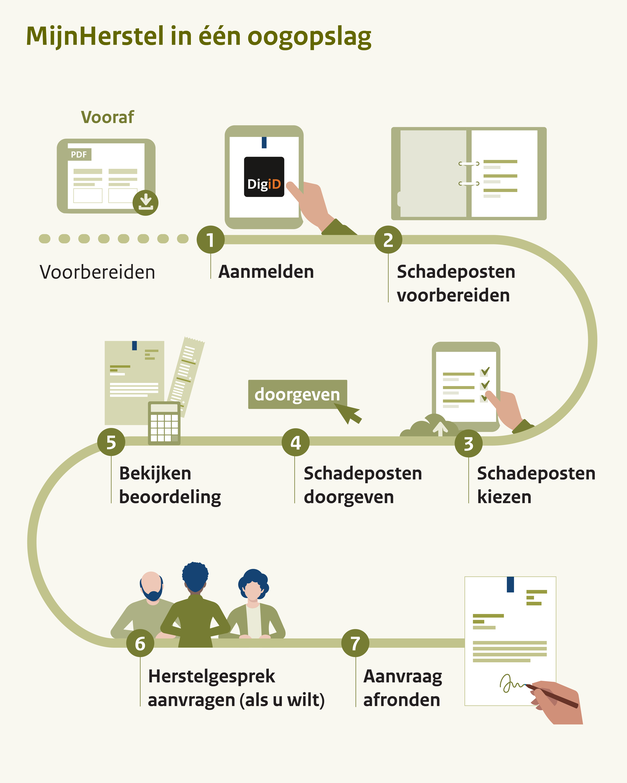 MijnHerstel in één oogopslag

Vooraf

PDF

Voorbereiden

DigiD

1 Aanmelden

2 Schadeposten voorbereiden

3 Schadeposten kiezen

doorgeven

4 Schadeposten doorgeven

5 Bekijken beoordeling

6 Herstelgesprek aanvragen (als u wilt)

7 Aanvraag afronden